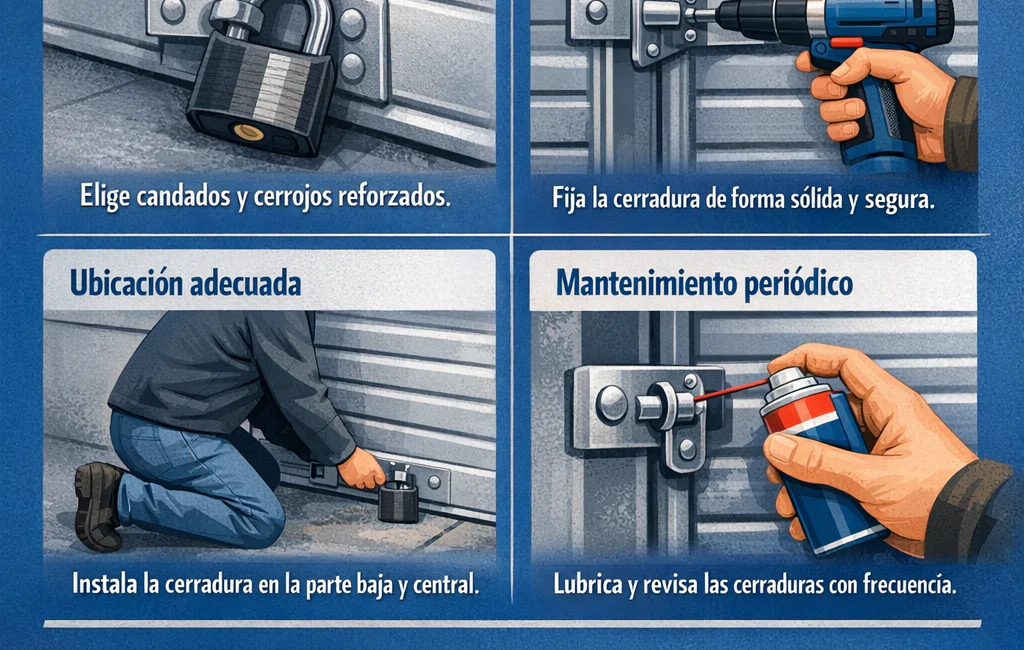 Elige candados y cerrojos reforzados.

Fija la cerradura de forma sólida y segura.

Ubicación adecuada

Instala la cerradura en la parte baja y central.

Mantenimiento periódico

Lubrica y revisa las cerraduras con frecuencia.